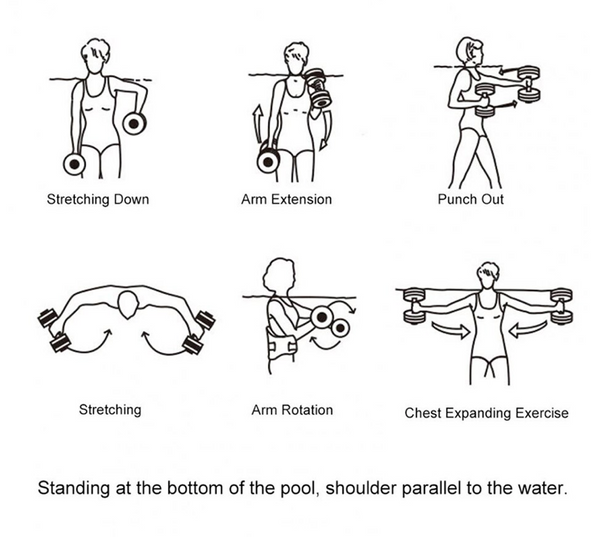 Stretching Down

Arm Extension

Punch Out

Stretching

Arm Rotation

Chest Expanding Exercise

Standing at the bottom of the pool, shoulder parallel to the water.