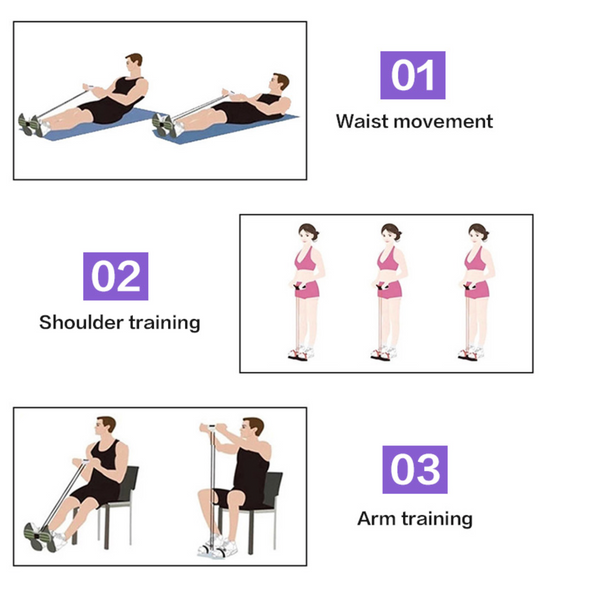 01
Waist movement

02
Shoulder training

03
Arm training